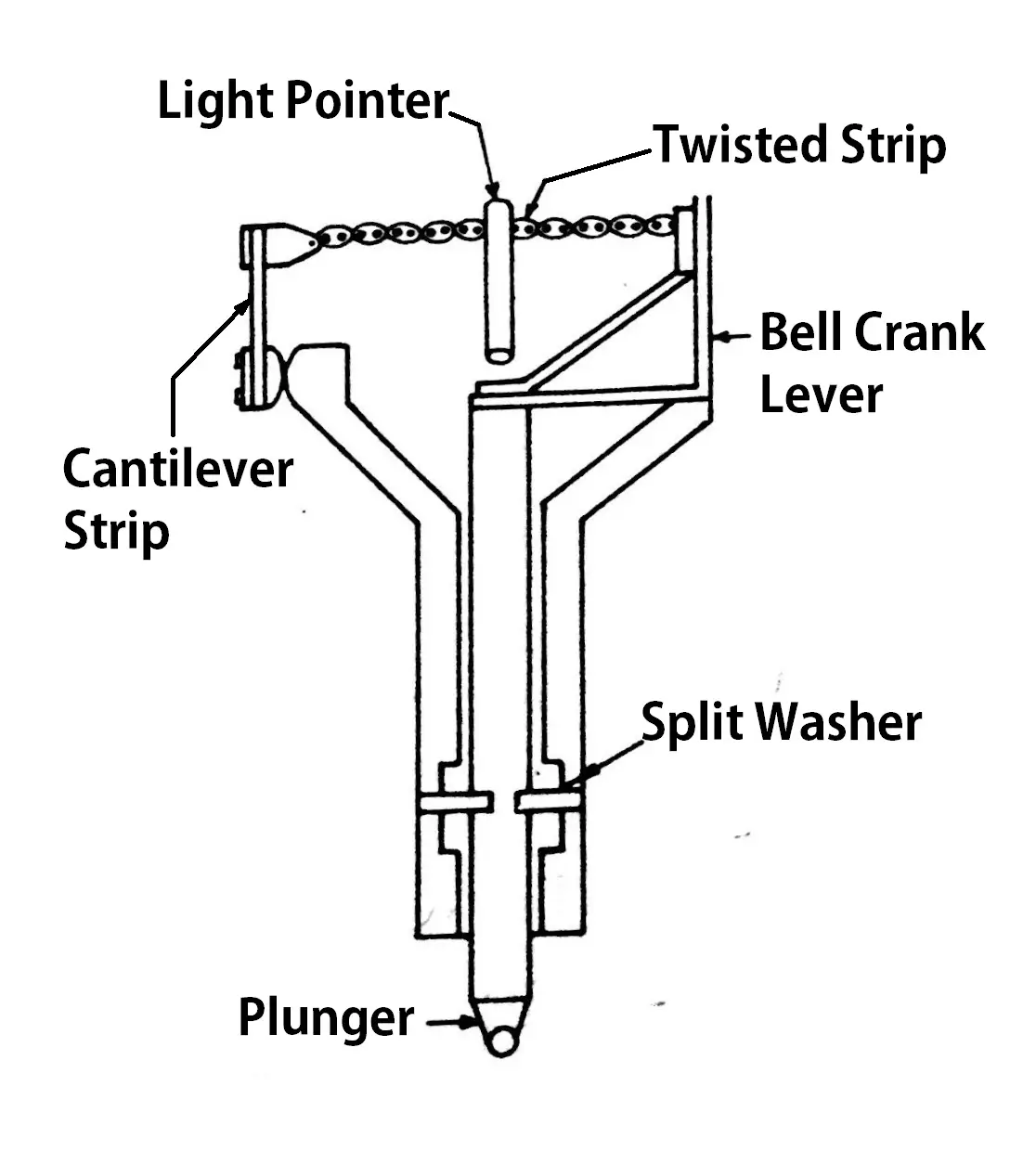 Light Pointer

Twisted Strip

Bell Crank Lever

Cantilever Strip

Split Washer

Plunger