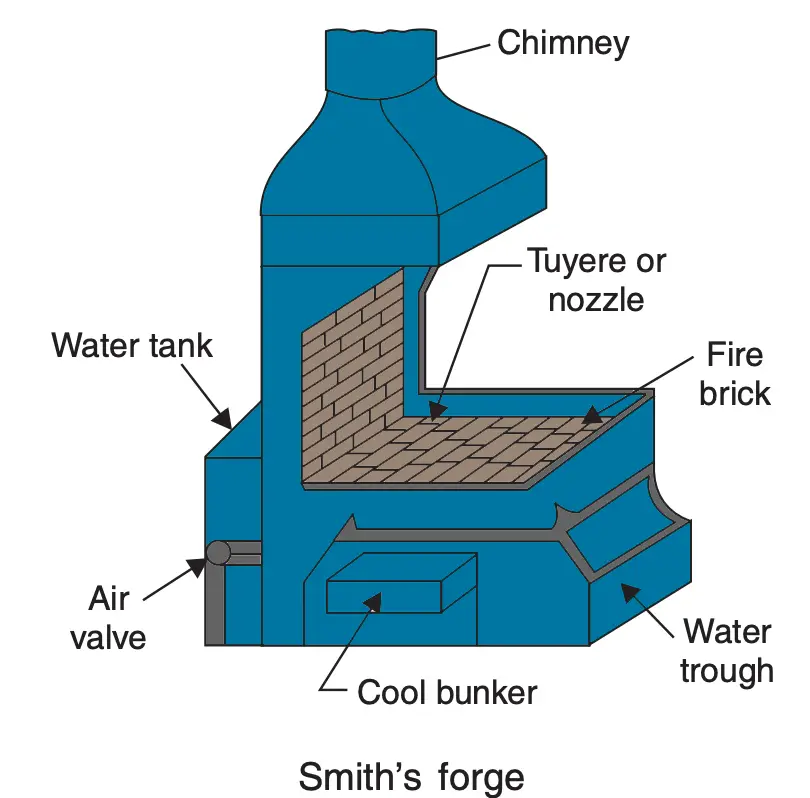 Chimney

Tuyere or nozzle

Water tank

Fire brick

Air valve

Water trough

Cool bunker

Smith's forge